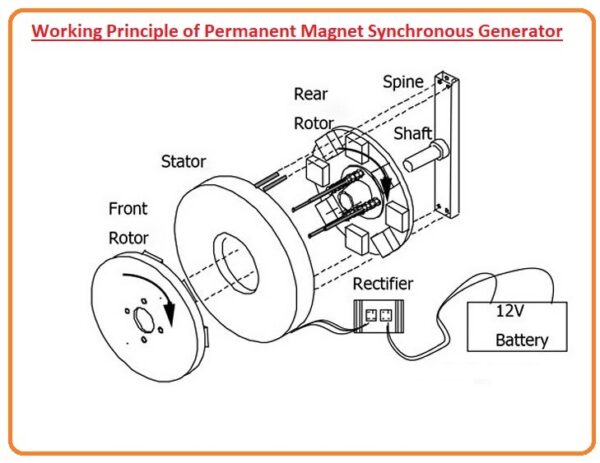 Working Principle of Permanent Magnet Synchronous Generator

Spine

Rear Rotor

Shaft

Stator

Front Rotor

Rectifier

12V Battery